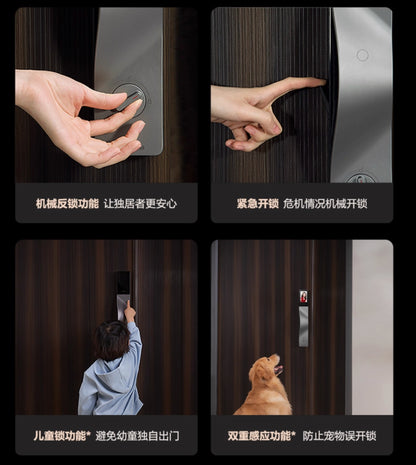 机械反锁功能 让独居者更安心

紧急开锁 危机情况机械开锁

儿童锁功能* 避免幼童独自出门

双重感应功能* 防止宠物误开锁